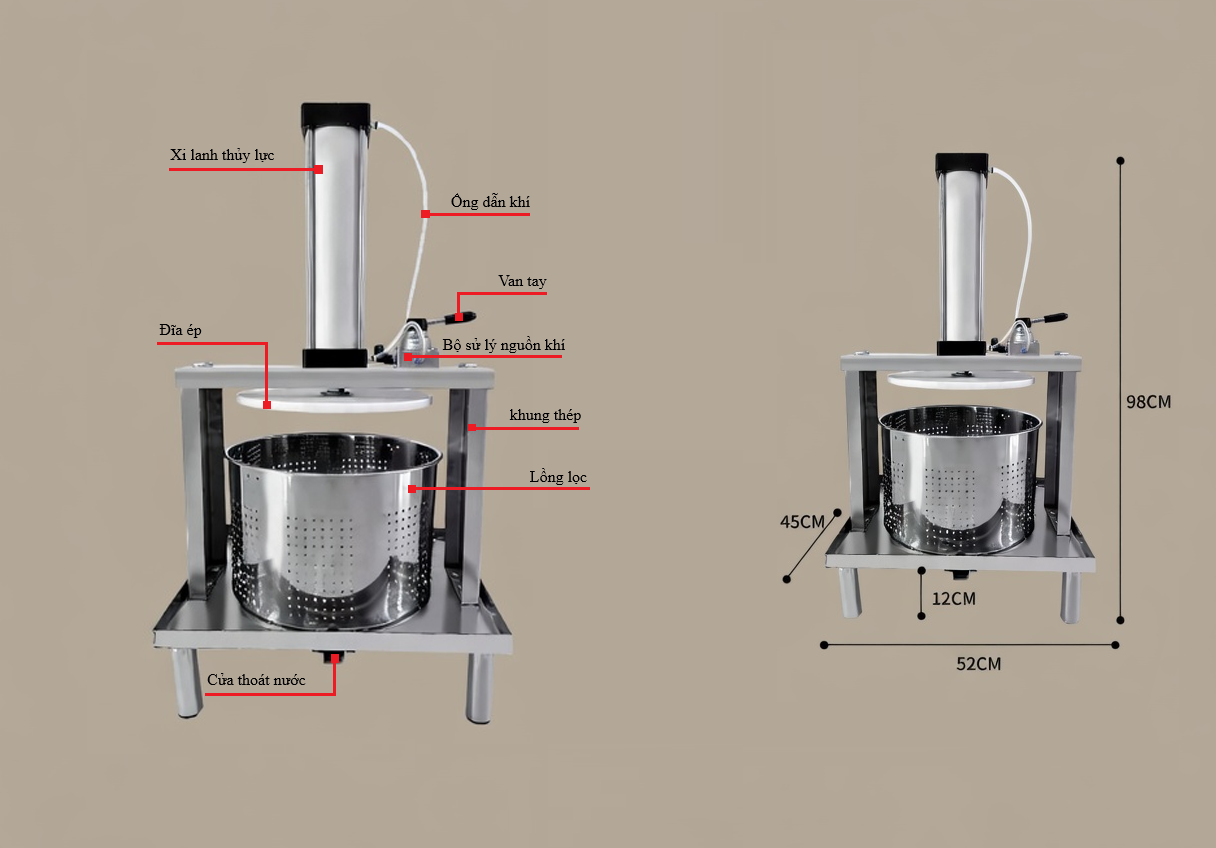 Xi lanh thủy lực

Ống dẫn khí

Van tay

Đĩa ép

Bộ sử lý nguồn khí

khung thép

Lồng lọc

Cửa thoát nước

98CM

45CM

12CM

52CM